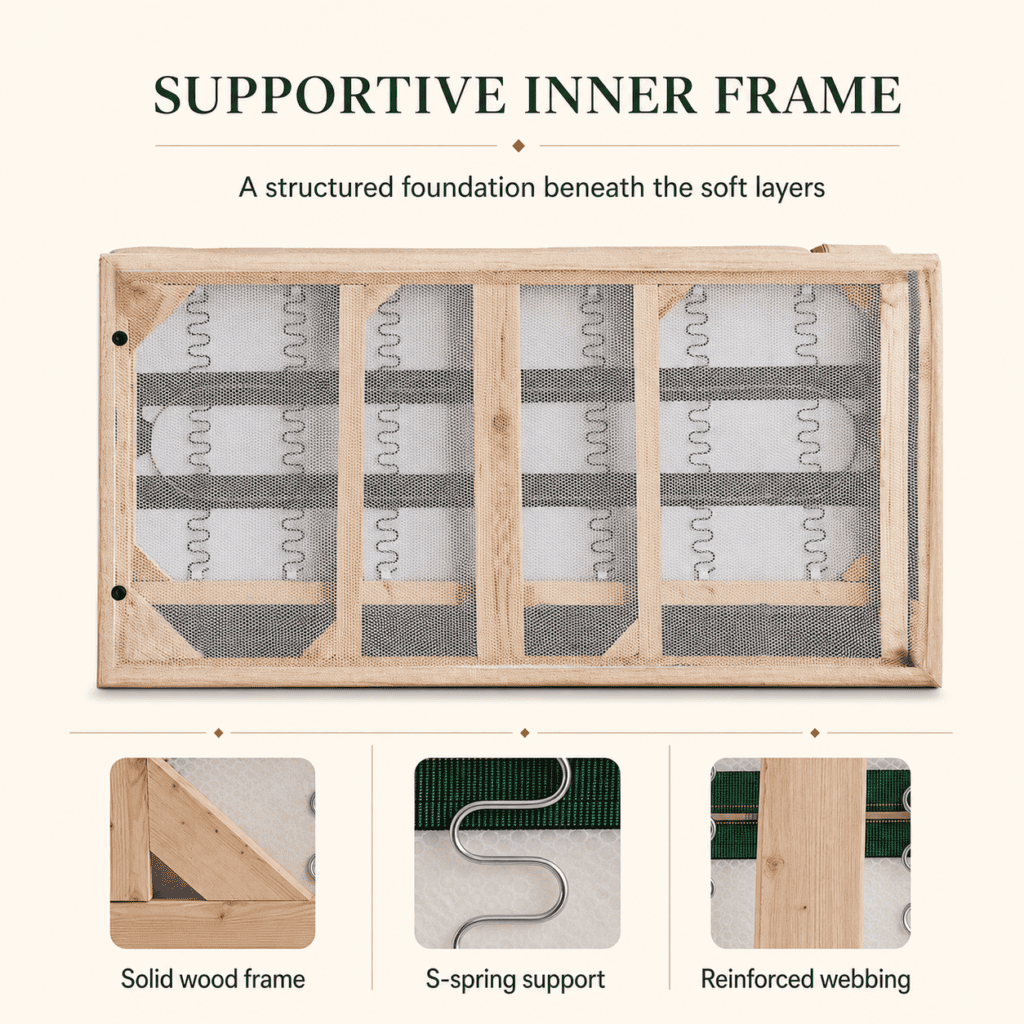 SUPPORTIVE INNER FRAME

A structured foundation beneath the soft layers

Solid wood frame

S-spring support

Reinforced webbing