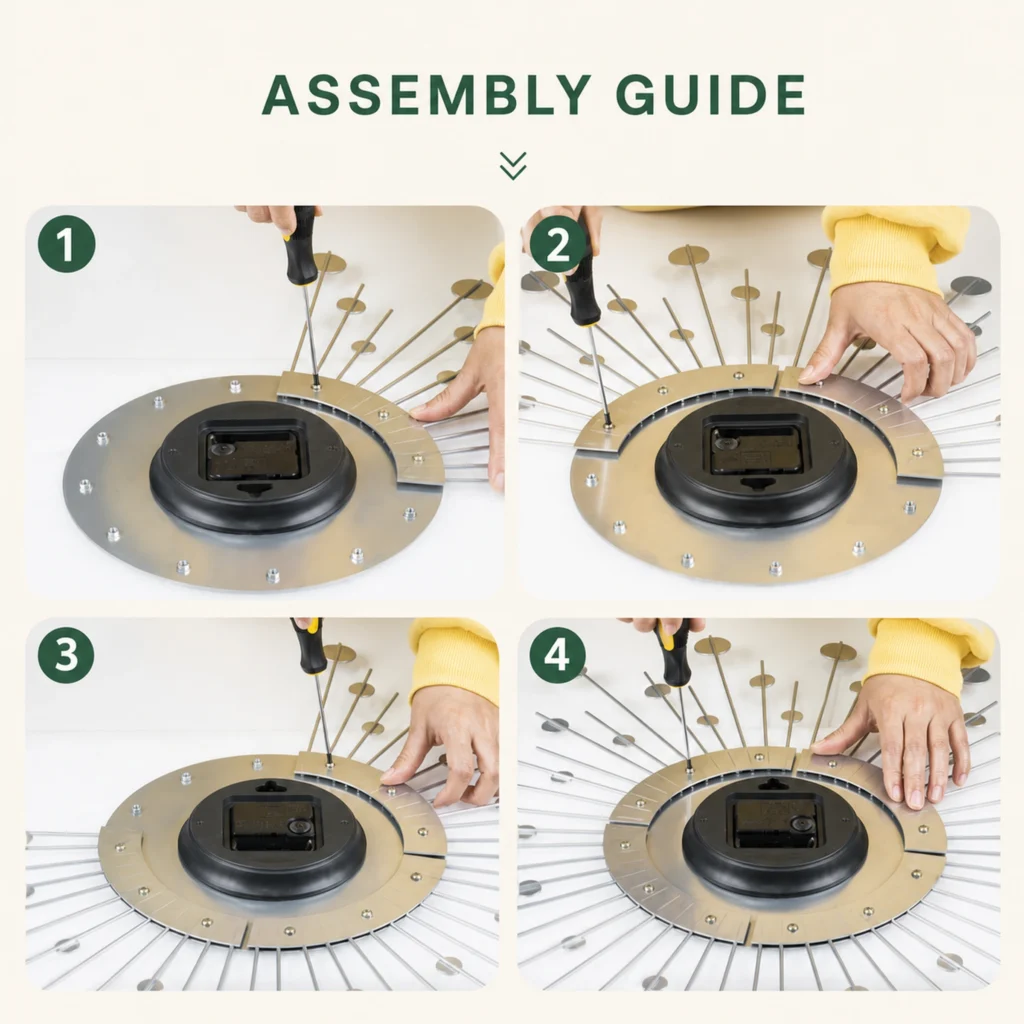 ASSEMBLY GUIDE

1

2

3

4